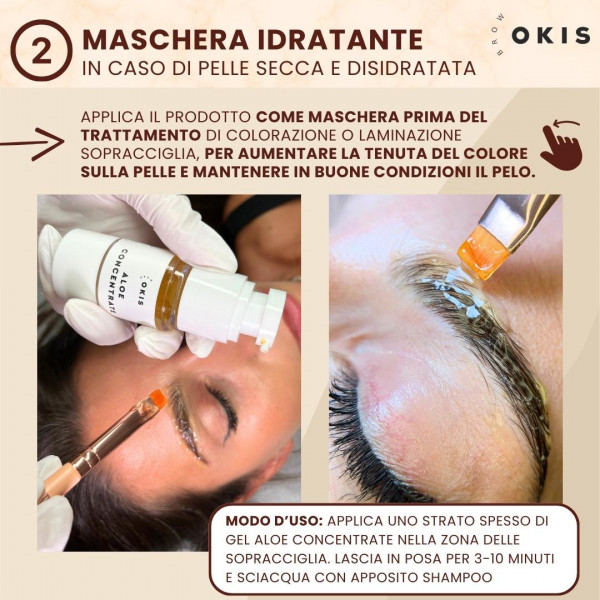 2 MASCHERA IDRATANTE
IN CASO DI PELLE SECCA E DISIDRATATA

BROW OKIS

APPLICA IL PRODOTTO COME MASCHERA PRIMA DEL TRATTAMENTO DI COLORAZIONE O LAMINAZIONE SOPRACCIGLIA, PER AUMENTARE LA TENUTA DEL COLORE SULLA PELLE E MANTENERE IN BUONE CONDIZIONI IL PELO.

OKIS ALOE CONCENTRATE

MODO D'USO: APPLICA UNO STRATO SPESSO DI GEL ALOE CONCENTRATE NELLA ZONA DELLE SOPRACCIGLIA. LASCIA IN POSA PER 3-10 MINUTI E SCIACQUA CON APPOSITO SHAMPOO